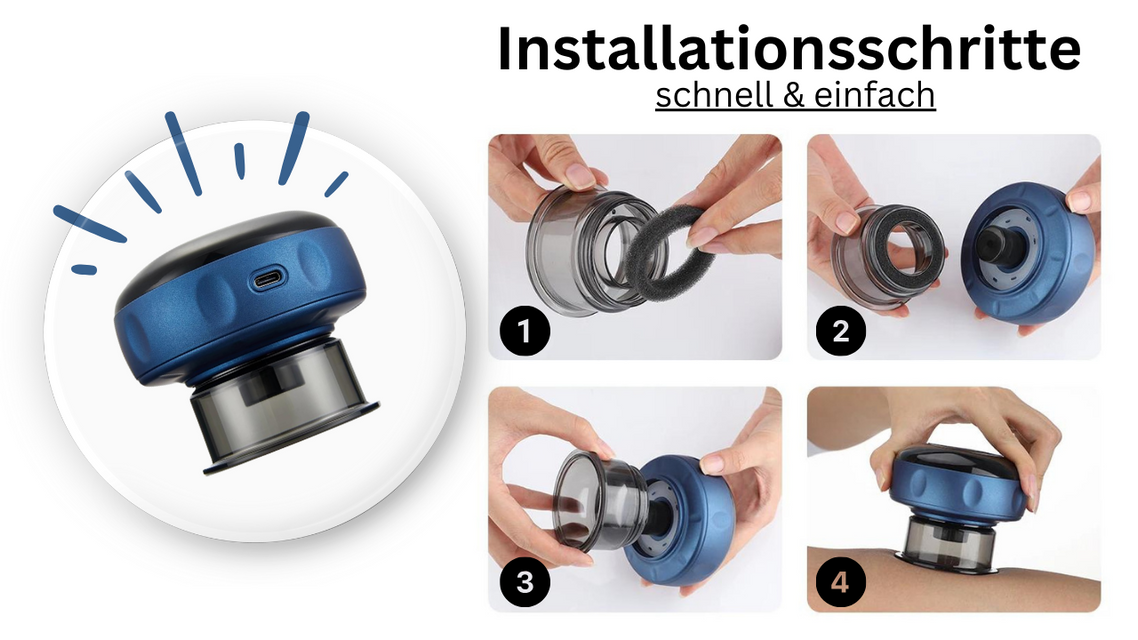 Installationsschritte
schnell & einfach

1

2

3

4